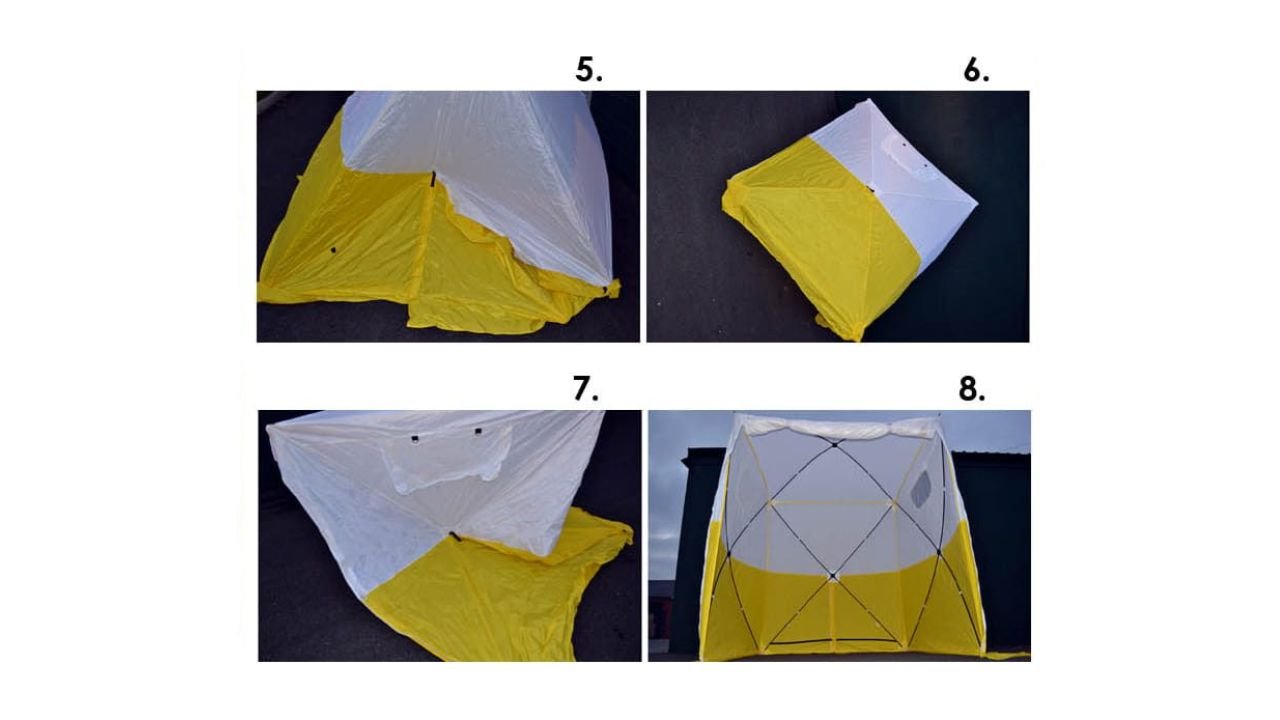 5.

6.

7.

8.